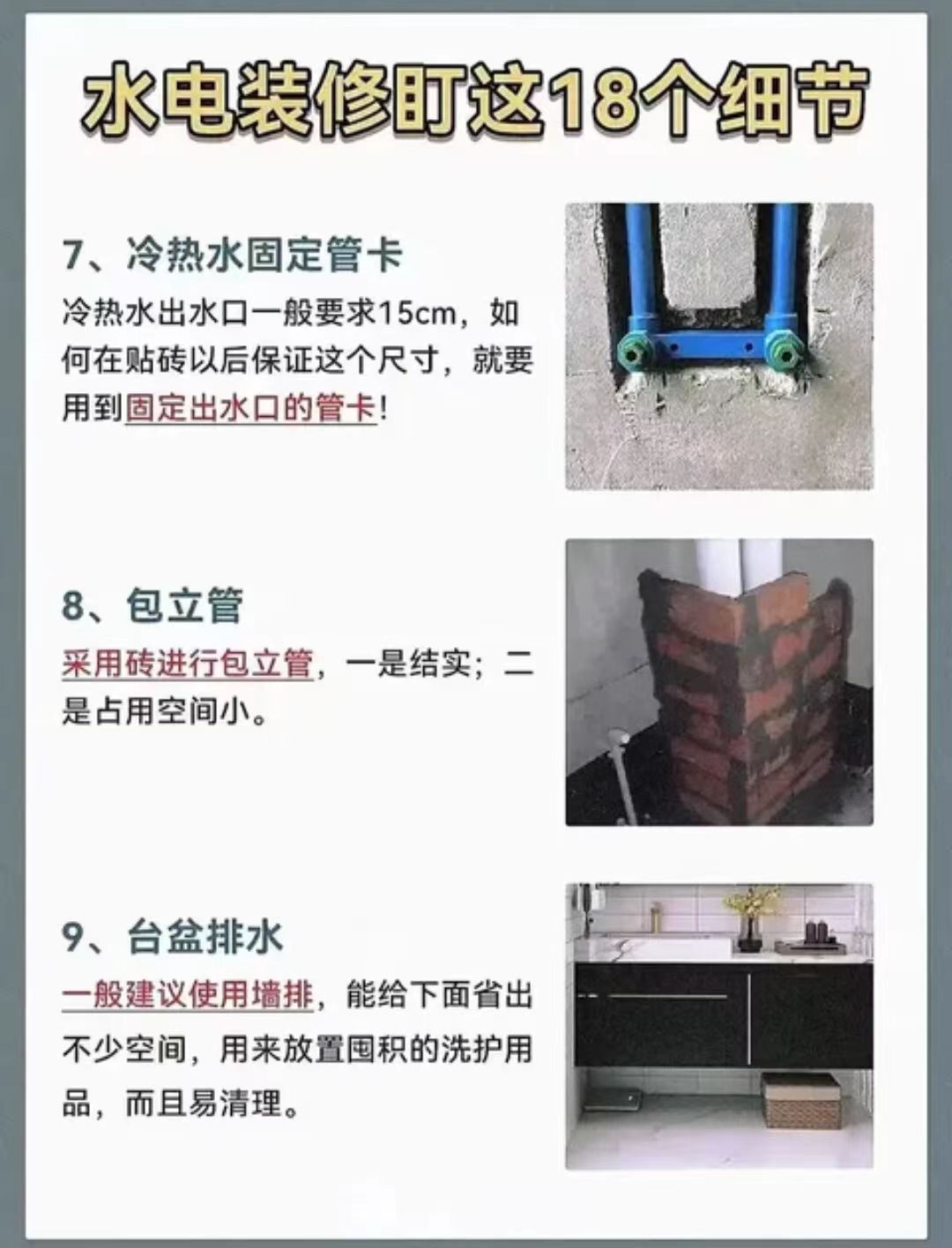 水电装修盯这18个细节

7、冷热水固定管卡

冷热水出水口一般要求15cm，如何在贴砖以后保证这个尺寸，就要用到固定出水口的管卡!

8、包立管

采用砖进行包立管，一是结实；二是占用空间小。

9、台盆排水

一般建议使用墙排，能给下面省出不少空间，用来放置囤积的洗护用品，而且易清理。